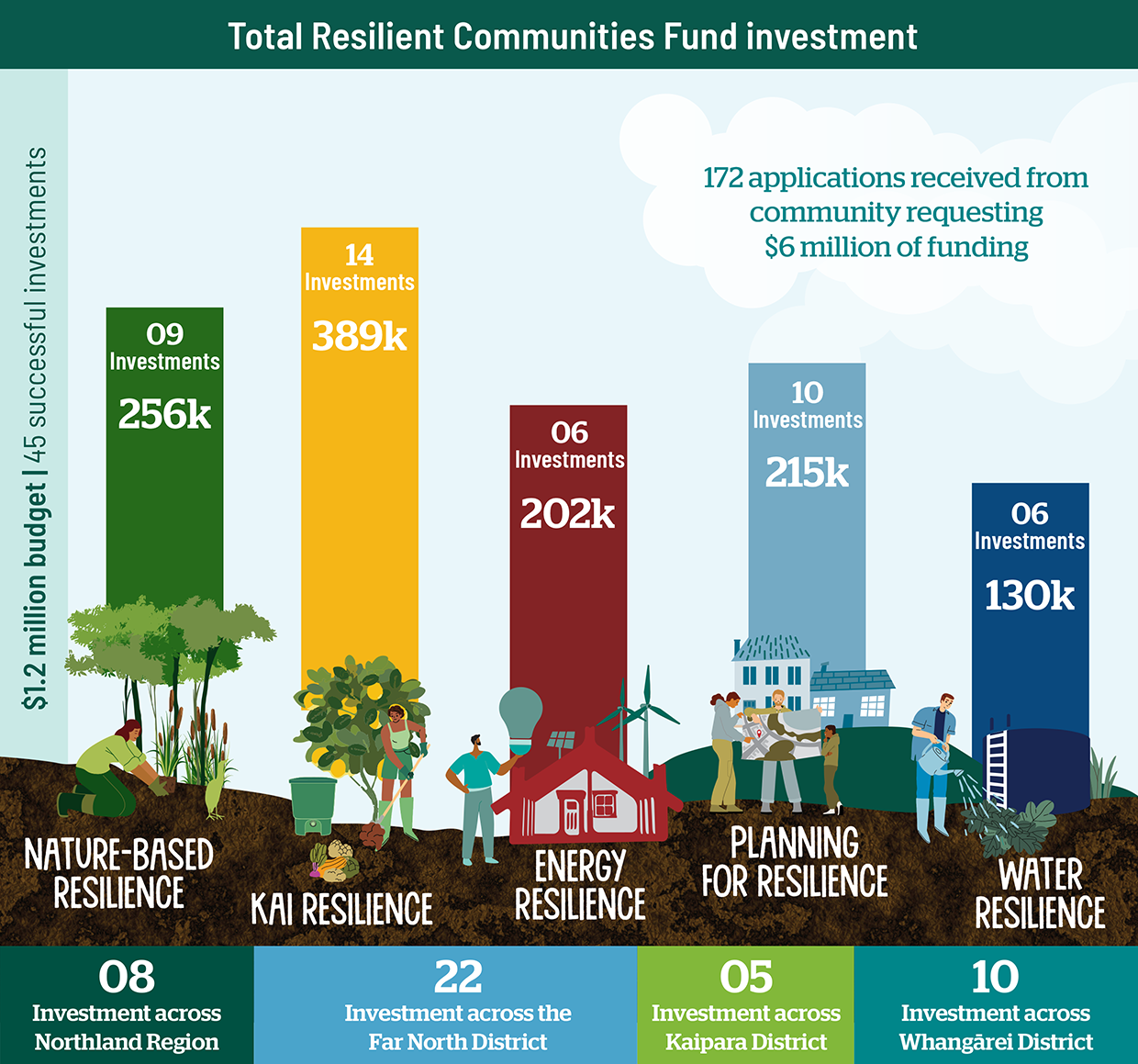 Total Resilient Communities Fund investment

$1.2 million budget | 45 successful investments

172 applications received from community requesting $6 million of funding

09 Investments 256k

14 Investments 389k

06 Investments 202k

10 Investments 215k

06 Investments 130k

NATURE-BASED RESILIENCE

KAI RESILIENCE

ENERGY RESILIENCE

PLANNING FOR RESILIENCE

WATER RESILIENCE

08 Investment across Northland Region

22 Investment across the Far North District

05 Investment across Kaipara District

10 Investment across Whangārei District